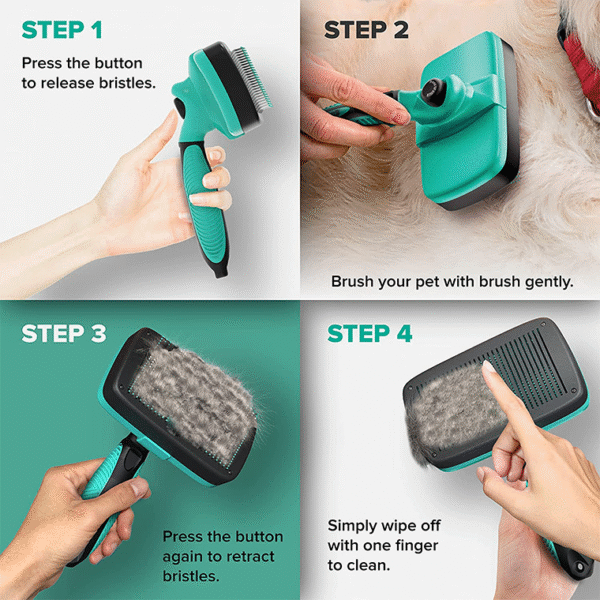 STEP 1

Press the button to release bristles.

STEP 2

Brush your pet with brush gently.

STEP 3

Press the button again to retract bristles.

STEP 4

Simply wipe off with one finger to clean.