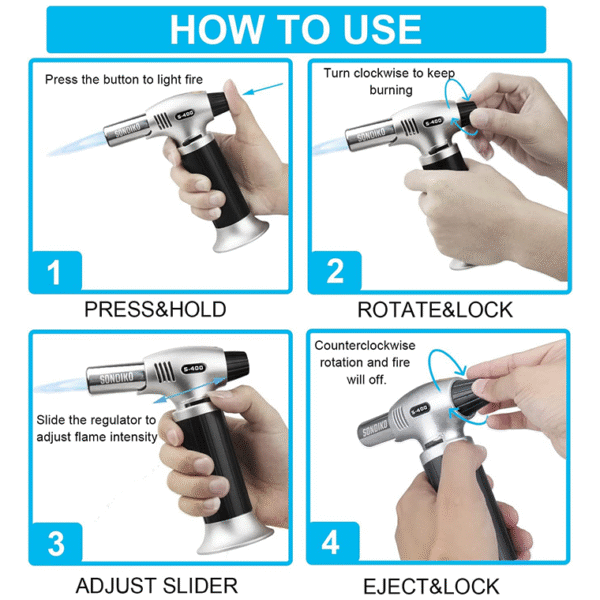 HOW TO USE

Press the button to light fire

SONDIKO S-400

1

PRESS&HOLD

Turn clockwise to keep burning

SONDIKO S-400

2

ROTATE&LOCK

SONDIKO S-400

Slide the regulator to adjust flame intensity

3

ADJUST SLIDER

Counterclockwise rotation and fire will off.

SONDIKO S-400

4

EJECT&LOCK