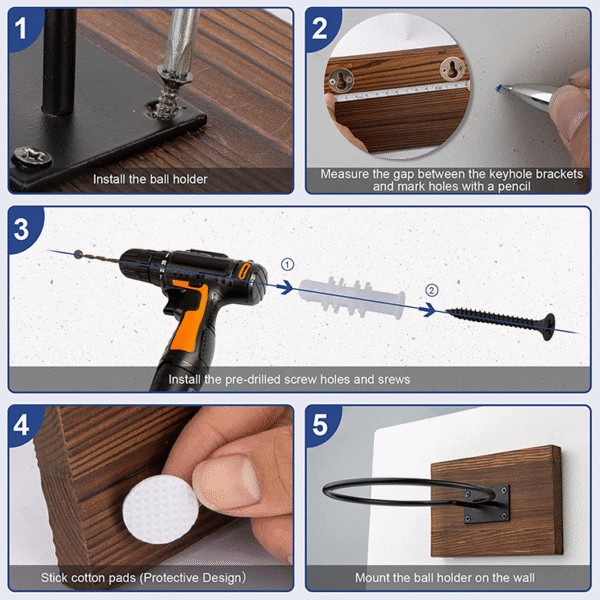 1

Install the ball holder

2

Measure the gap between the keyhole brackets and mark holes with a pencil

3

①

②

Install the pre-drilled screw holes and srews

4

Stick cotton pads (Protective Design)

5

Mount the ball holder on the wall