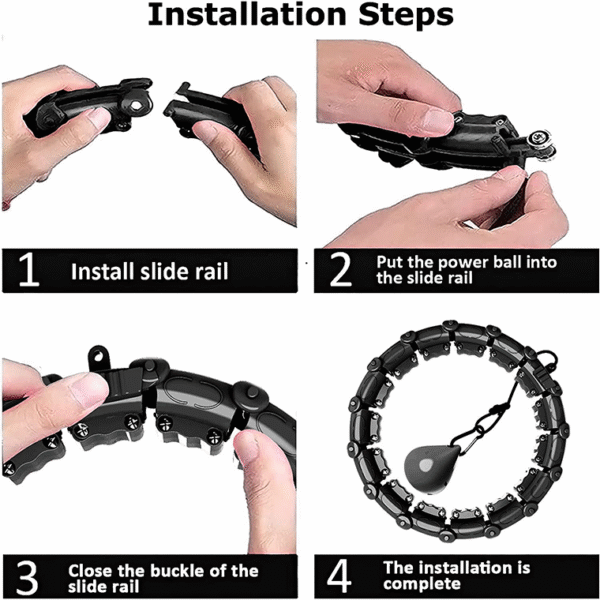 Installation Steps

1 Install slide rail

2 Put the power ball into the slide rail

3 Close the buckle of the slide rail

4 The installation is complete